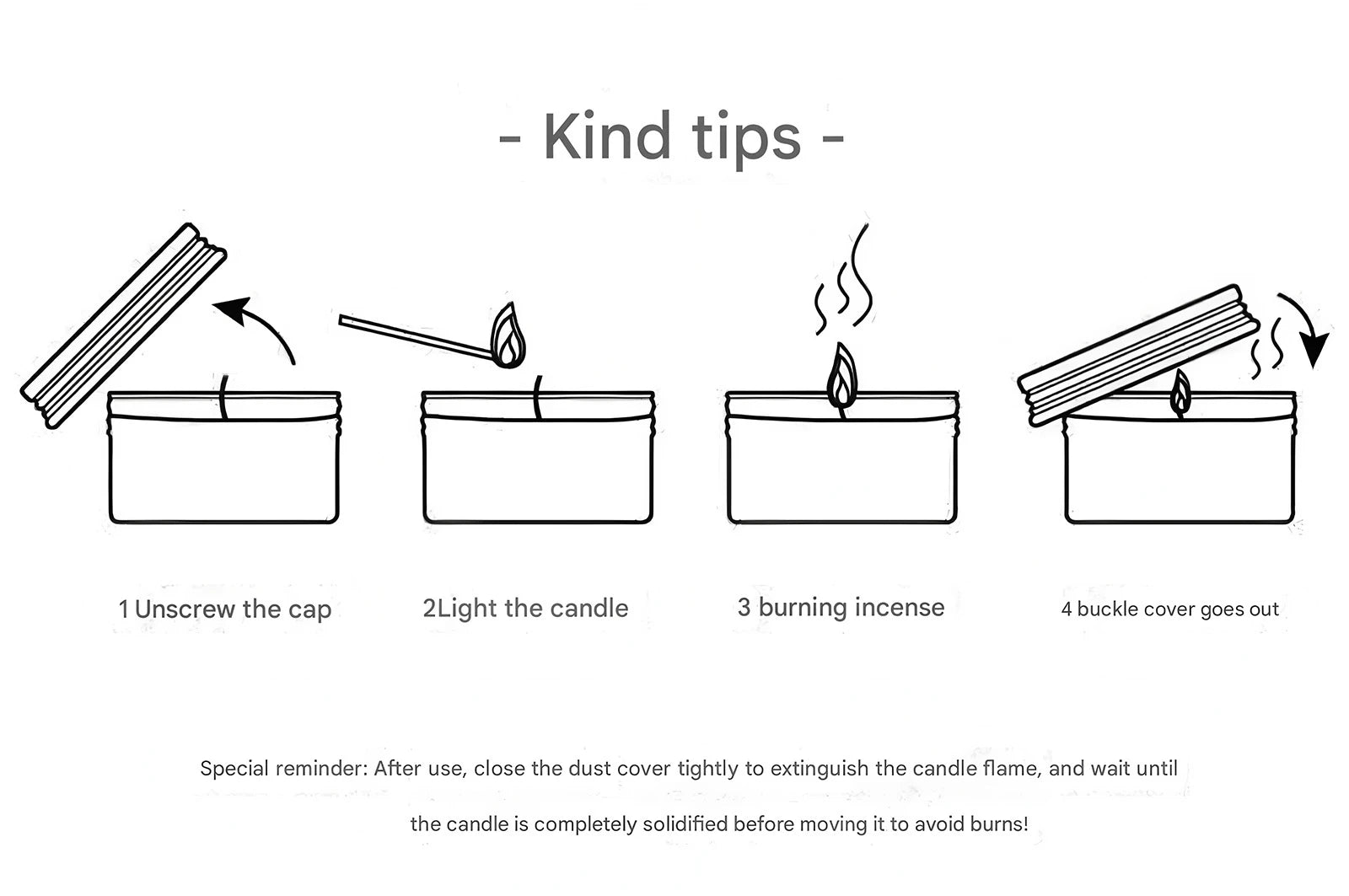 - Kind tips -

1 Unscrew the cap

2Light the candle

3 burning incense

4 buckle cover goes out

Special reminder: After use, close the dust cover tightly to extinguish the candle flame, and wait until the candle is completely solidified before moving it to avoid burns!