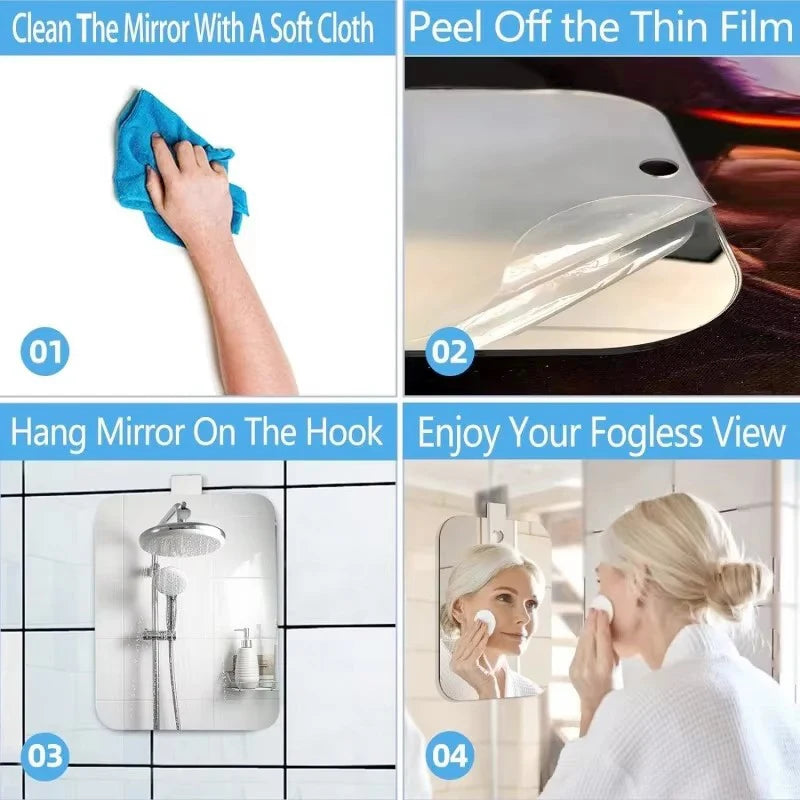 Clean The Mirror With A Soft Cloth

01

Peel Off the Thin Film

02

Hang Mirror On The Hook

03

Enjoy Your Fogless View

04