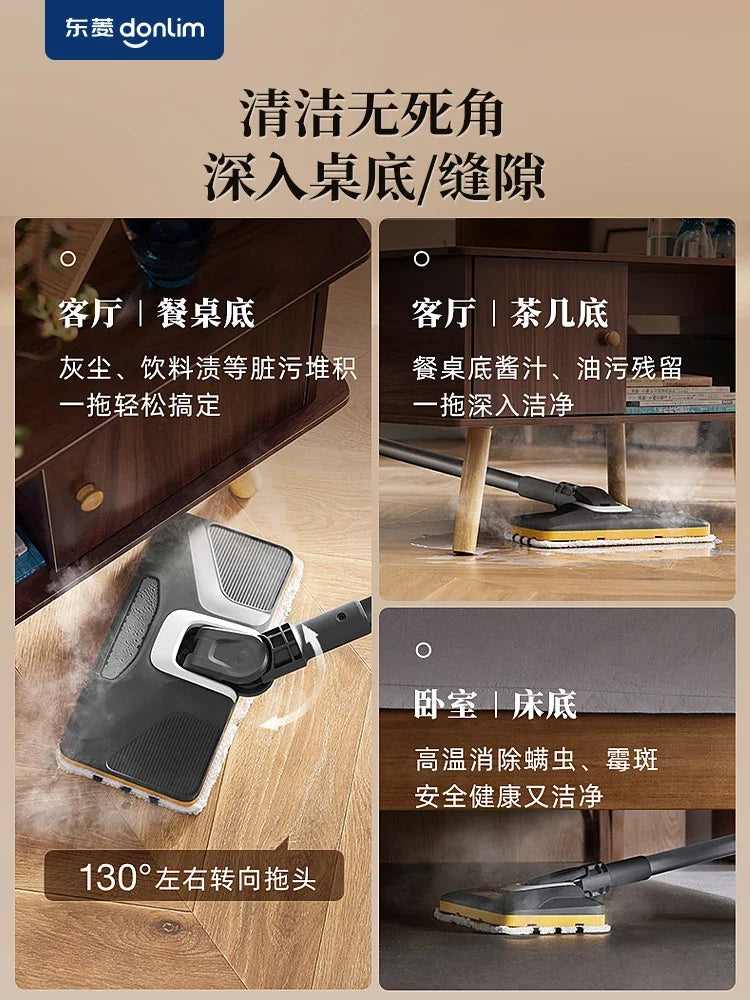 东菱 donlim

清洁无死角
深入桌底/缝隙

客厅 | 餐桌底
灰尘、饮料渍等脏污堆积
一拖轻松搞定

130°左右转向拖头

客厅 | 茶几底
餐桌底酱汁、油污残留
一拖深入洁净

卧室 | 床底
高温消除螨虫、霉斑
安全健康又洁净