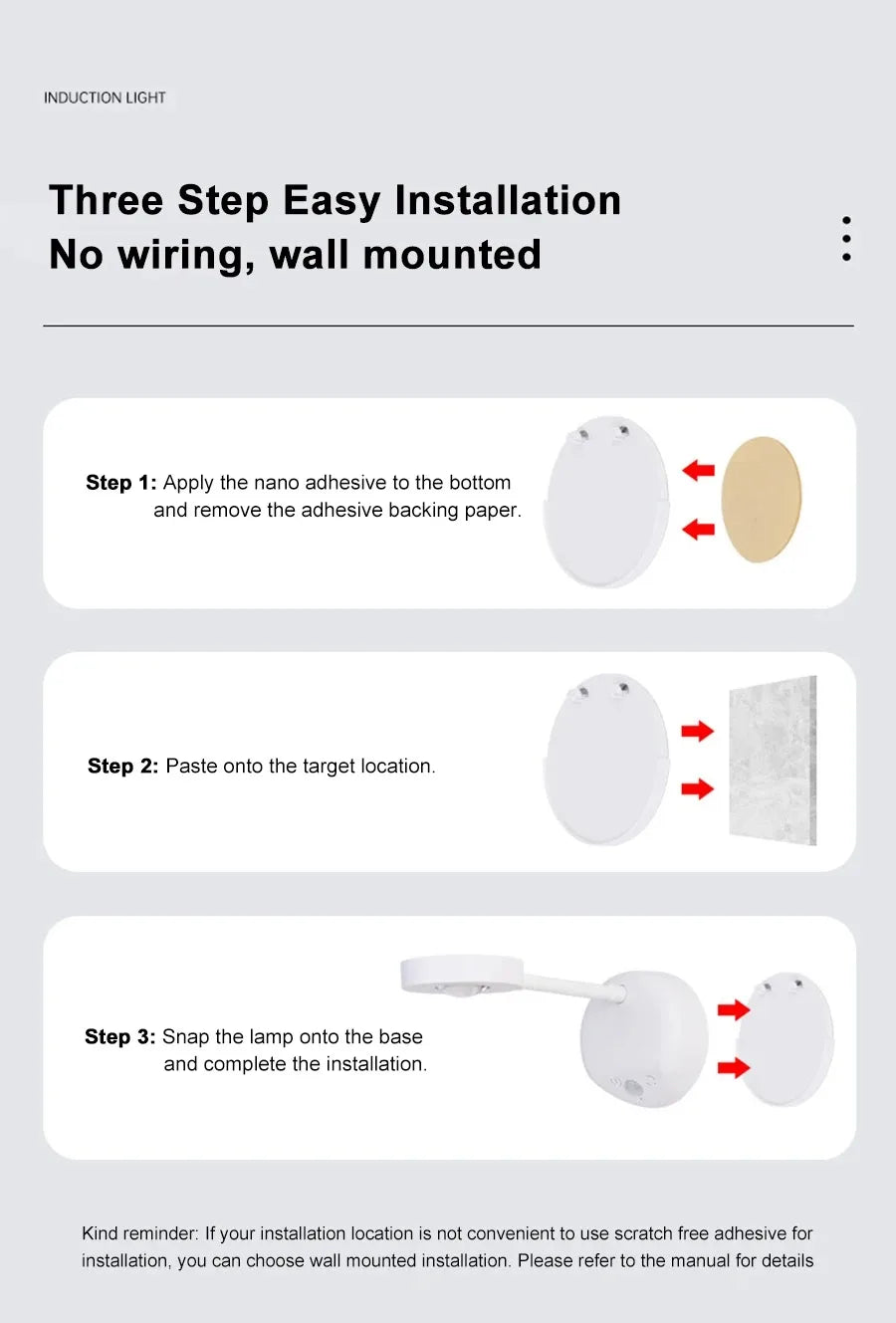 INDUCTION LIGHT

Three Step Easy Installation
No wiring, wall mounted

Step 1: Apply the nano adhesive to the bottom and remove the adhesive backing paper.

Step 2: Paste onto the target location.

Step 3: Snap the lamp onto the base and complete the installation.

Kind reminder: If your installation location is not convenient to use scratch free adhesive for installation, you can choose wall mounted installation. Please refer to the manual for details