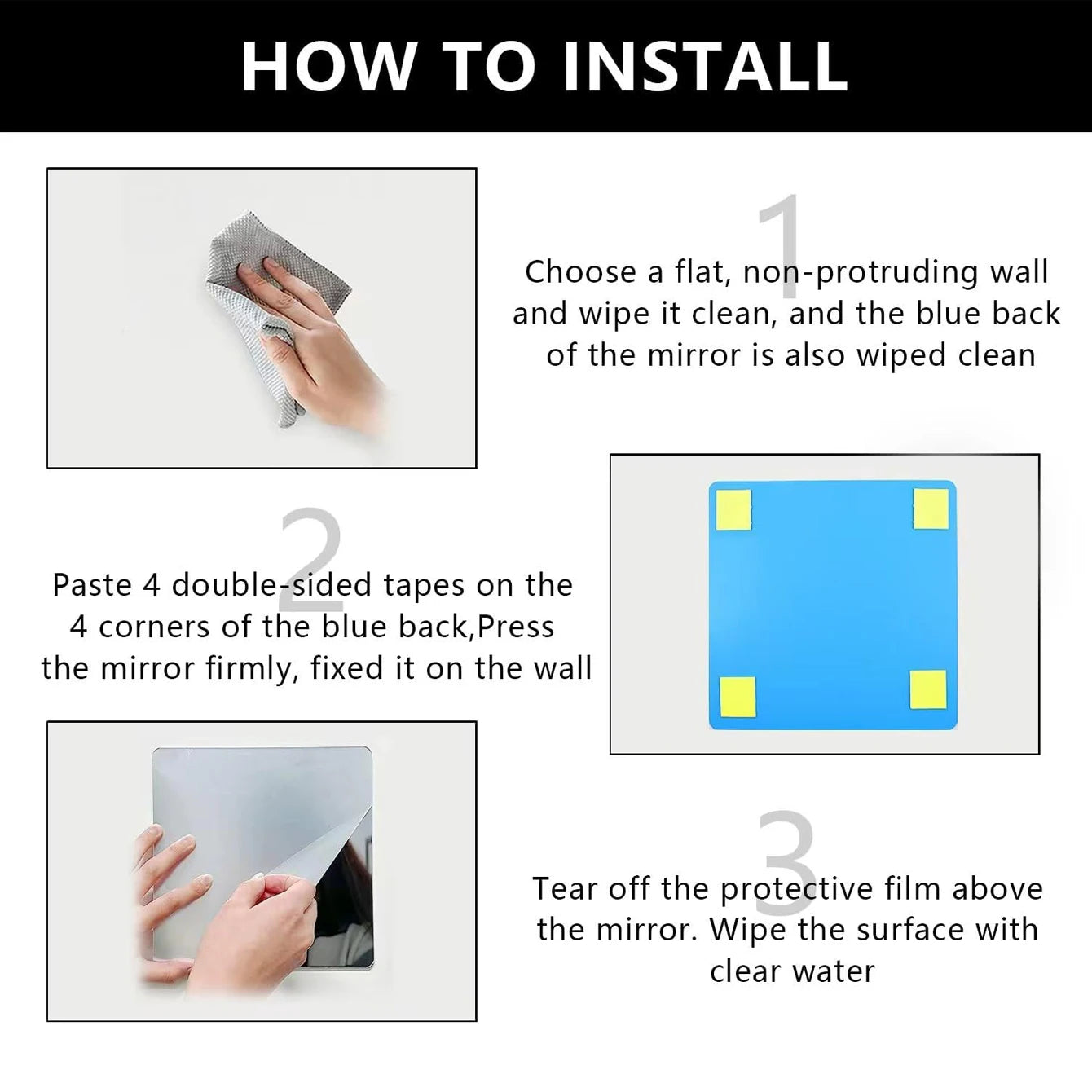 HOW TO INSTALL

1

Choose a flat, non-protruding wall and wipe it clean, and the blue back of the mirror is also wiped clean

2

Paste 4 double-sided tapes on the 4 corners of the blue back,Press the mirror firmly, fixed it on the wall

3

Tear off the protective film above the mirror. Wipe the surface with clear water