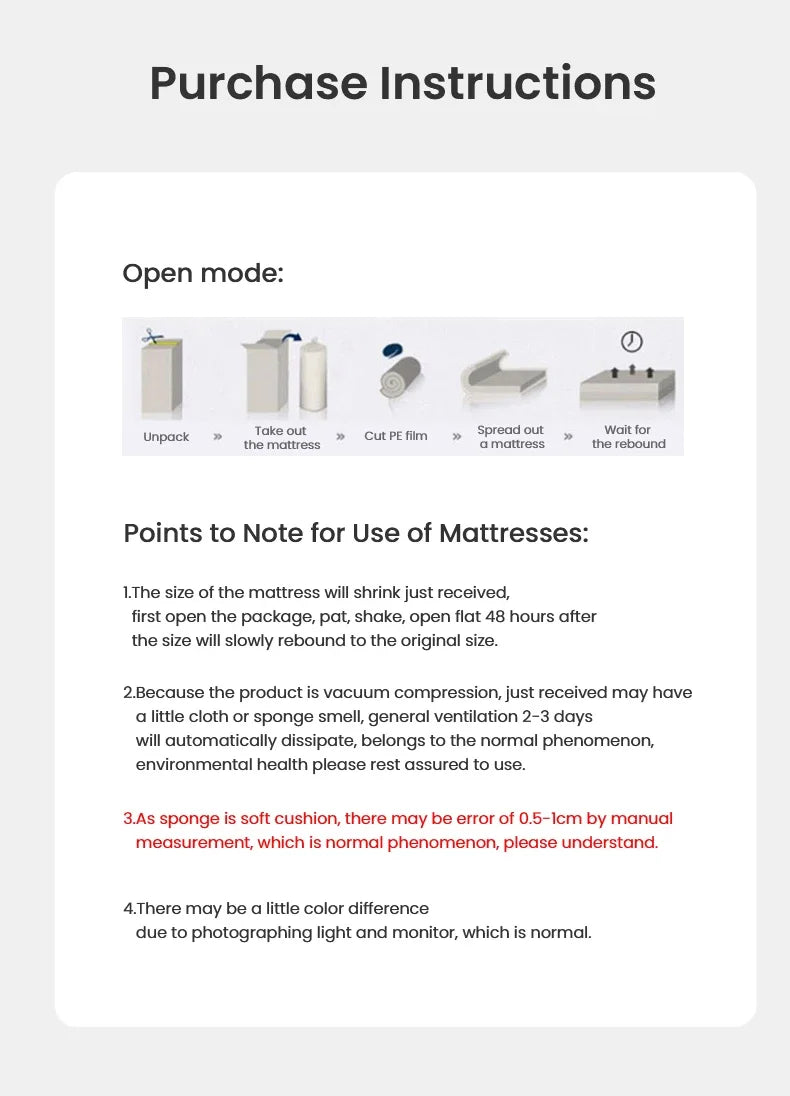 Purchase Instructions

Open mode:

Unpack » Take out the mattress » Cut PE film » Spread out a mattress » Wait for the rebound

Points to Note for Use of Mattresses:

1.The size of the mattress will shrink just received, first open the package, pat, shake, open flat 48 hours after the size will slowly rebound to the original size.

2.Because the product is vacuum compression, just received may have a little cloth or sponge smell, general ventilation 2-3 days will automatically dissipate, belongs to the normal phenomenon, environmental health please rest assured to use.

3.As sponge is soft cushion, there may be error of 0.5-1cm by manual measurement, which is normal phenomenon, please understand.

4.There may be a little color difference due to photographing light and monitor, which is normal.